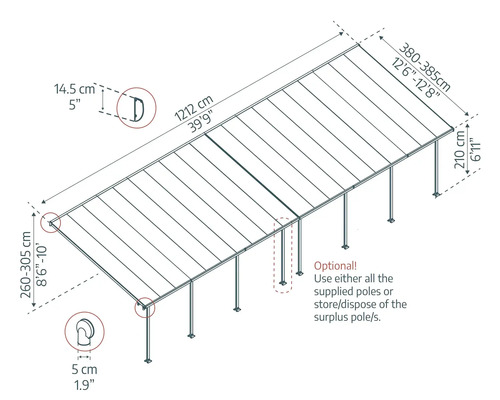 14.5 cm
5"

1212 cm
39'9"

380-385cm
12'6"-12'8"

210 cm
6'11"

260-305 cm
8'6"-10'

Optional!
Use either all the supplied poles or store/dispose of the surplus pole/s.

5 cm
1.9"