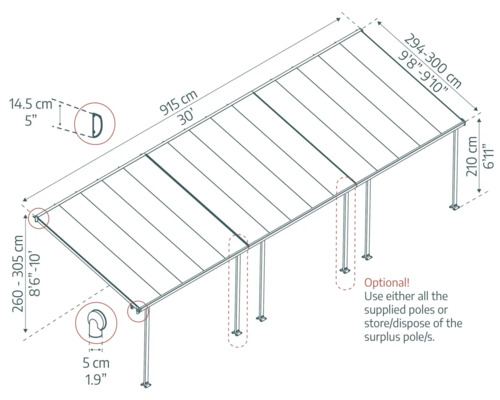 14.5 cm
5"

915 cm
30'

294-300 cm
9'8"-9'10"

210 cm
6'11"

260 - 305 cm
8'6"-10'

5 cm
1.9"

Optional!
Use either all the supplied poles or store/dispose of the surplus pole/s.