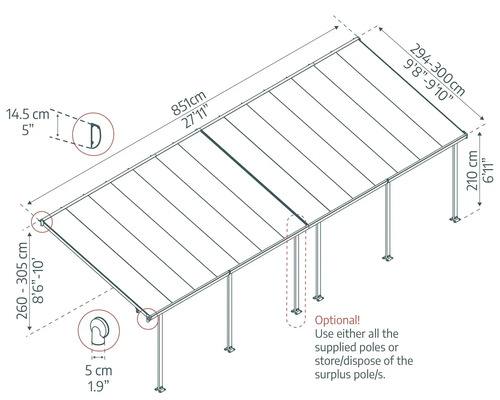 14.5 cm
5"

851cm
27'11"

294-300 cm
9'8"-9'10"

210 cm
6'11"

260 - 305 cm
8'6"-10'

5 cm
1.9"

Optional!
Use either all the supplied poles or store/dispose of the surplus pole/s.