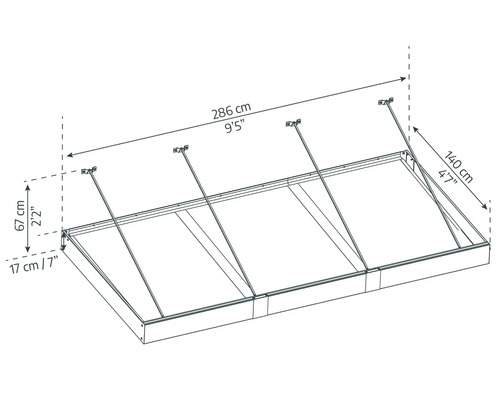 286 cm
9'5"

140 cm
4'7"

67 cm
2'2"

17 cm / 7"