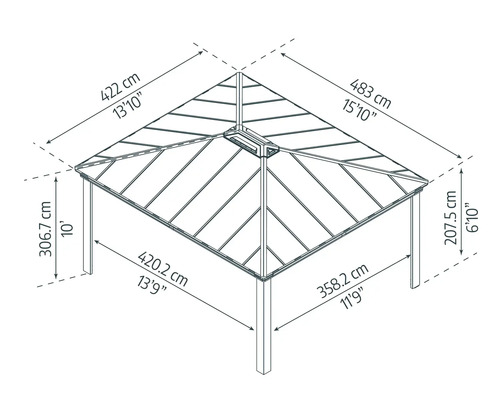 422 cm
13'10"

483 cm
15'10"

306.7 cm
10'

207.5 cm
6'10"

420.2 cm
13'9"

358.2 cm
11'9"