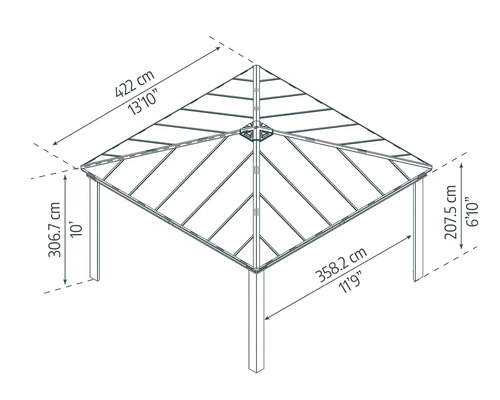 422 cm
13'10"

306.7 cm
10'

207.5 cm
6'10"

358.2 cm
11'9"