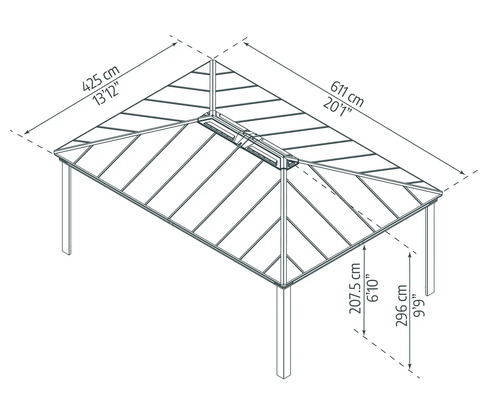 425 cm
13'12"

611 cm
20'1"

207.5 cm
6'10"

296 cm
9'9"