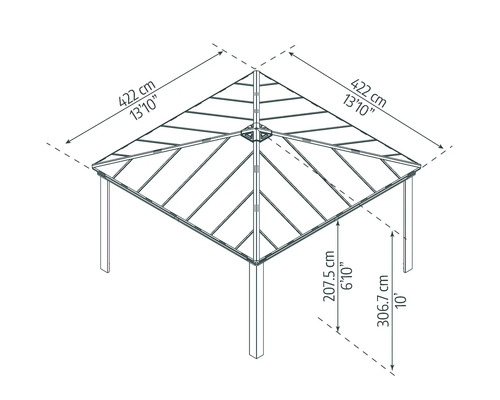 422 cm
13'10"

422 cm
13'10"

207.5 cm
6'10"

306.7 cm
10'