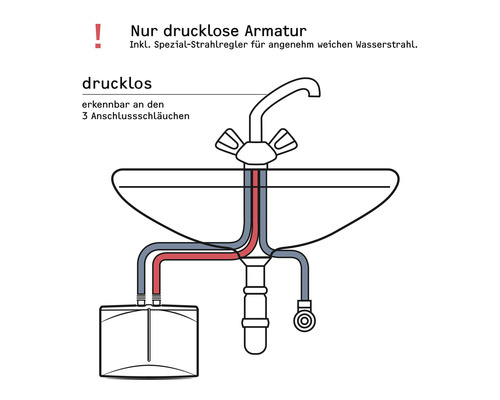 !

Nur drucklose Armatur
Inkl. Spezial-Strahlregler für angenehm weichen Wasserstrahl.

drucklos

erkennbar an den
3 Anschlussschläuchen