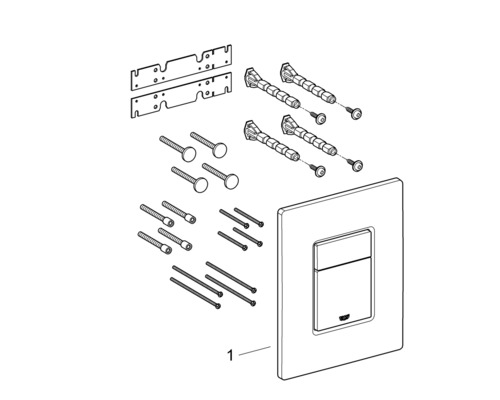 1