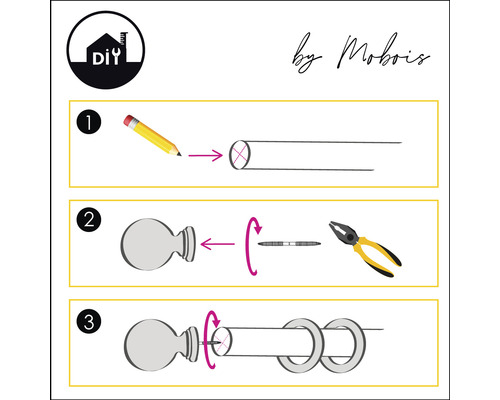 DIY

by Mobois

1

2

3