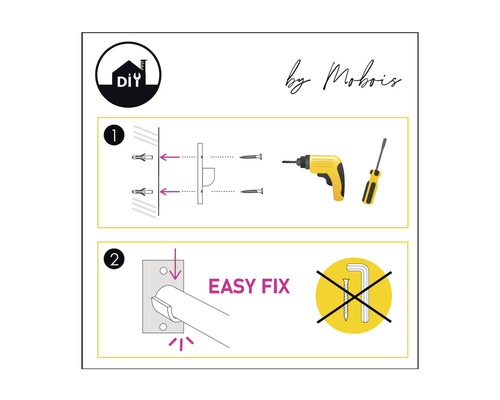 DIY

by Mobois

1

2

EASY FIX