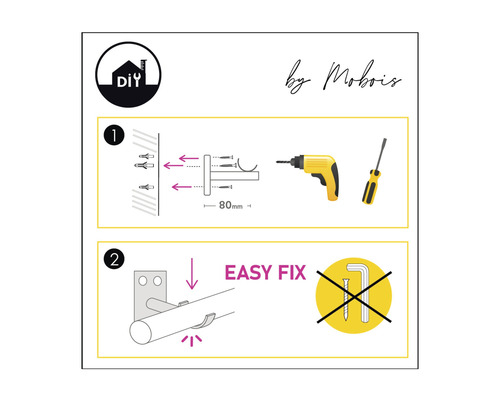 DIY

by Mobois

1

80mm

2

EASY FIX