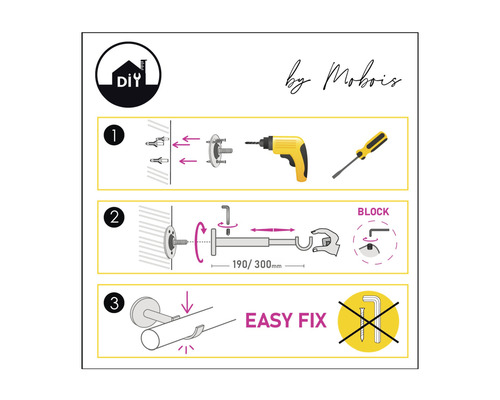 DIY

by Mobois

1

2

BLOCK

190/ 300mm

3

EASY FIX