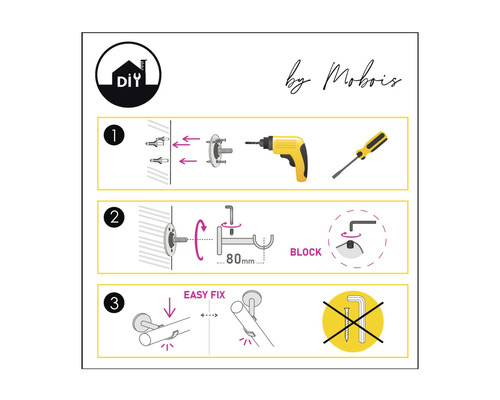 DIY

by Mobois

1

2

80mm

BLOCK

3

EASY FIX