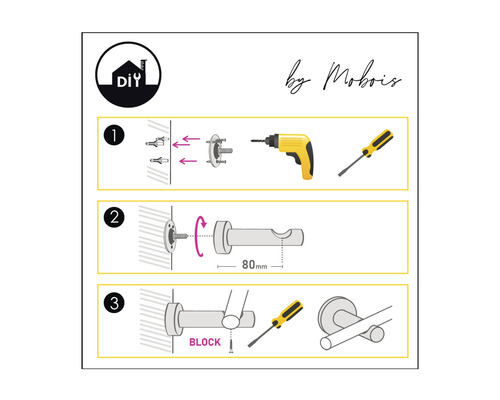 DIY

by Mobois

1

2

80mm

3

BLOCK