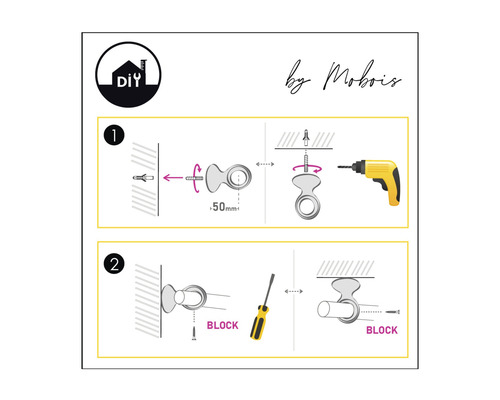 DIY

by Mobois

1

50mm

2

BLOCK

BLOCK