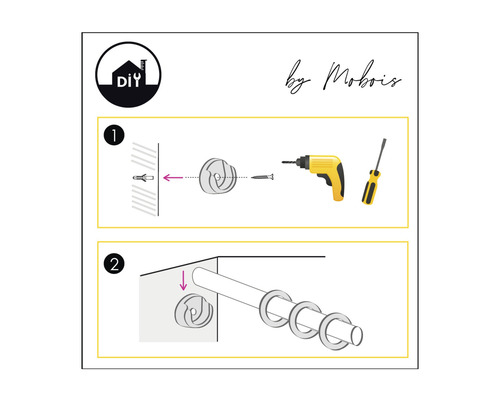 DIY

by Mobois

1

2