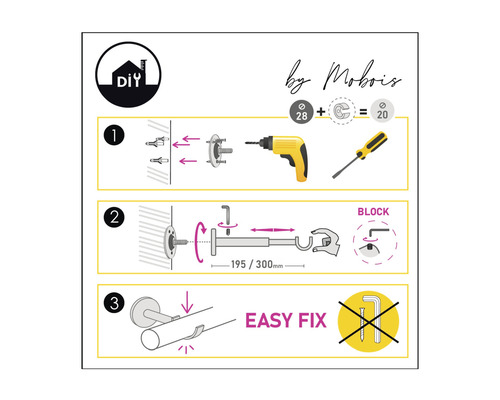 DIY

by Mobois

⌀ 28 + = ⌀ 20

1

2

BLOCK

195 / 300mm

3

EASY FIX