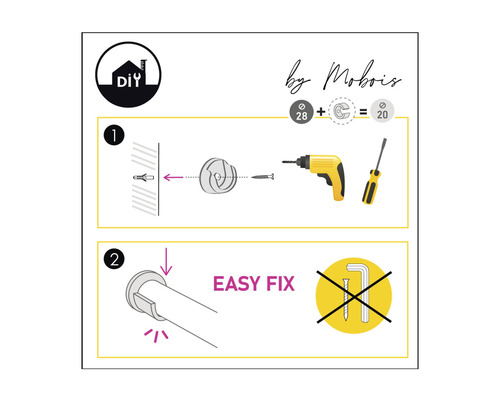 DIY

by Mobois

⌀ 28 + = ⌀ 20

1

2

EASY FIX