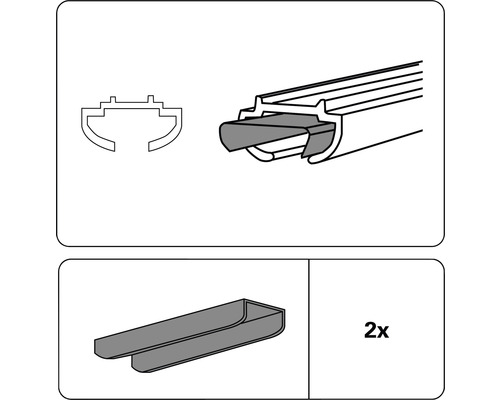 2x