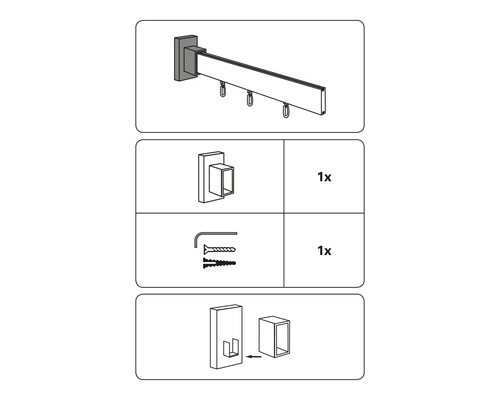 1x

1x