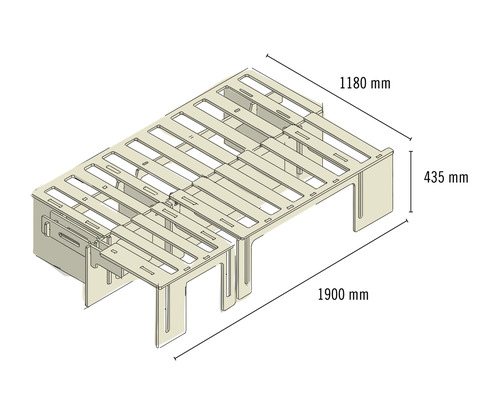 1180 mm

435 mm

1900 mm