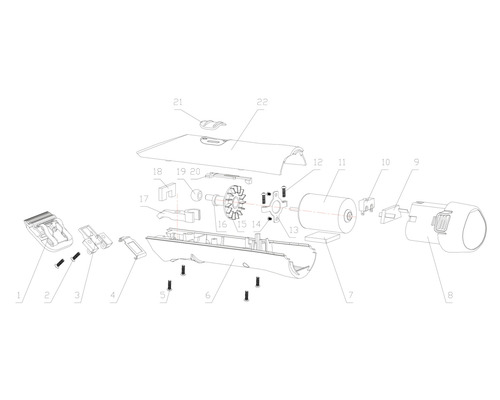 21
22
12
11
10
9
18
19
20
17
16
15
14
13
1
2
3
4
5
6
7
8