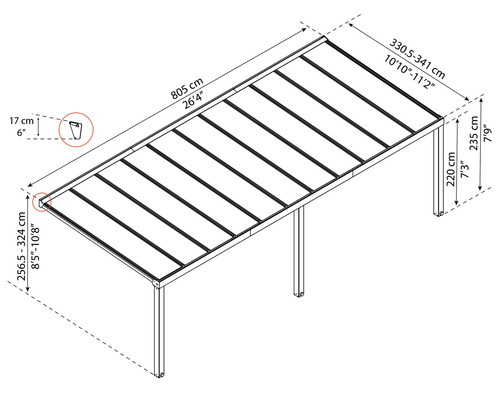 805 cm
26'4"

330.5-341 cm
10'10"-11'2"

17 cm
6"

235 cm
7'9"

220 cm
7'3"

256.5 - 324 cm
8'5"-10'8"