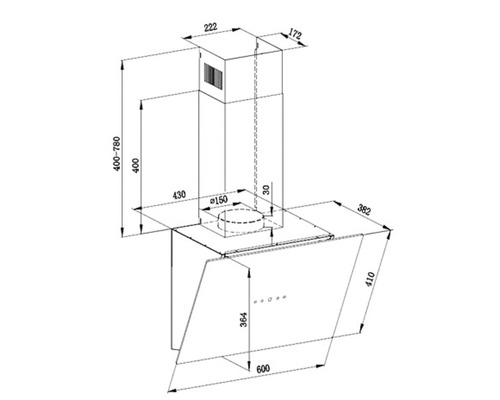 222
172
400-780
400
430
ø150
30
382
410
364
600