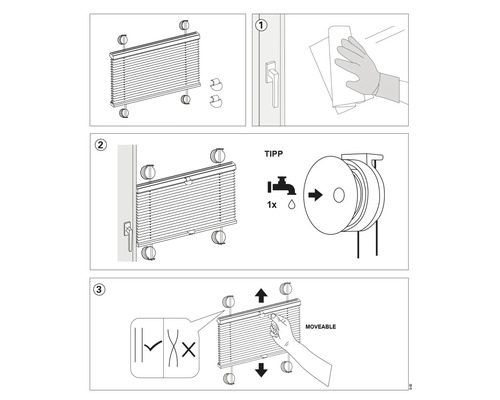 1

2

TIPP

1x

3

MOVEABLE