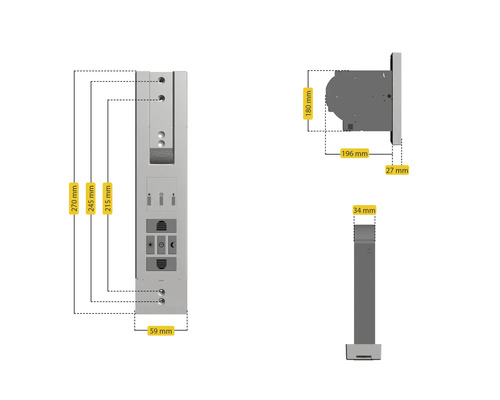 270 mm
245 mm
215 mm
59 mm
180 mm
196 mm
27 mm
34 mm