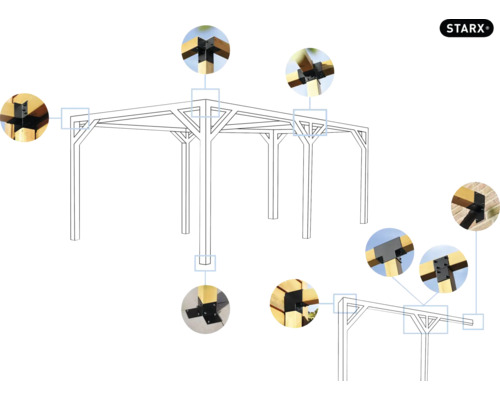 STARX®