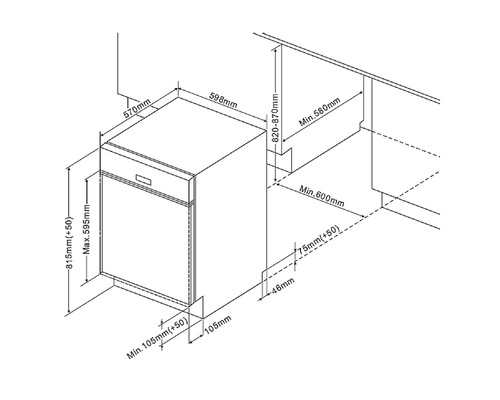 570mm
598mm
820-870mm
Min.580mm
Min.600mm
815mm(+50)
Max.595mm
75mm(+50)
46mm
Min.105mm(+50)
105mm