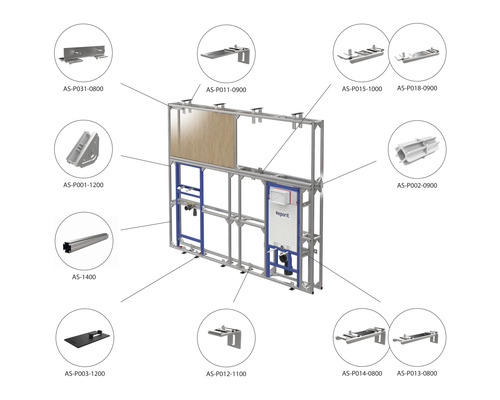 AS-P031-0800

AS-P011-0900

AS-P015-1000

AS-P018-0900

AS-P001-1200

AS-P002-0900

AS-1400

AS-P003-1200

AS-P012-1100

AS-P014-0800

AS-P013-0800

tece