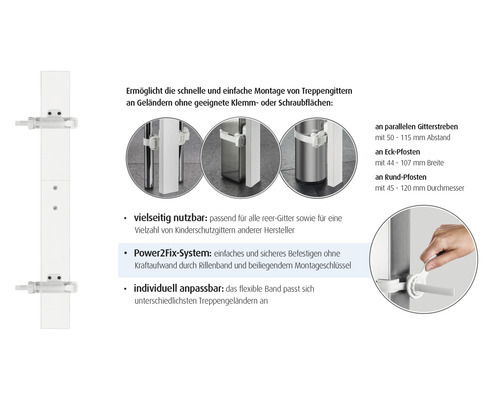 Ermöglicht die schnelle und einfache Montage von Treppengittern an Geländern ohne geeignete Klemm- oder Schraubflächen:

an parallelen Gitterstreben
mit 50 - 115 mm Abstand

an Eck-Pfosten
mit 44 - 107 mm Breite

an Rund-Pfosten
mit 45 - 120 mm Durchmesser

• vielseitig nutzbar: passend für alle reer-Gitter sowie für eine Vielzahl von Kinderschutzgittern anderer Hersteller

• Power2Fix-System: einfaches und sicheres Befestigen ohne Kraftaufwand durch Rillenband und beiliegendem Montageschlüssel

• individuell anpassbar: das flexible Band passt sich unterschiedlichsten Treppengeländern an