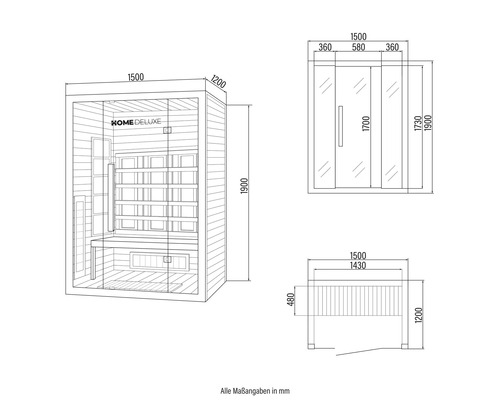 1500
1200
HOME DELUXE
1900

1500
360 580 360
1700
1730
1900

1500
1430
480
1200

Alle Maßangaben in mm