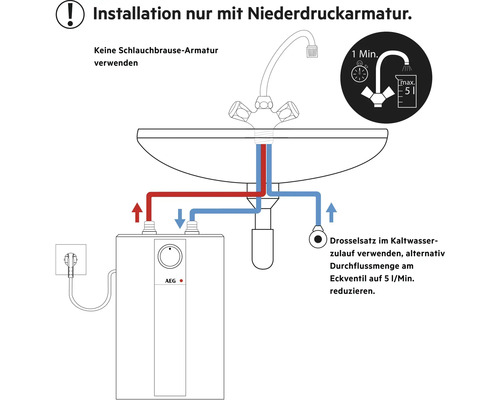 !
Installation nur mit Niederdruckarmatur.

Keine Schlauchbrause-Armatur verwenden

1 Min.

max.
5 l

AEG

Drosselsatz im Kaltwasserzulauf verwenden, alternativ Durchflussmenge am Eckventil auf 5 l/Min. reduzieren.