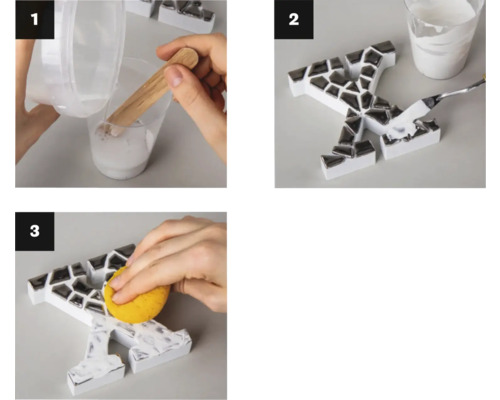 1

2

3