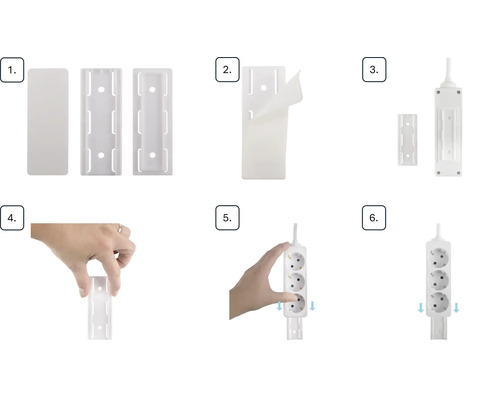 1.

2.

3.

4.

5.

6.