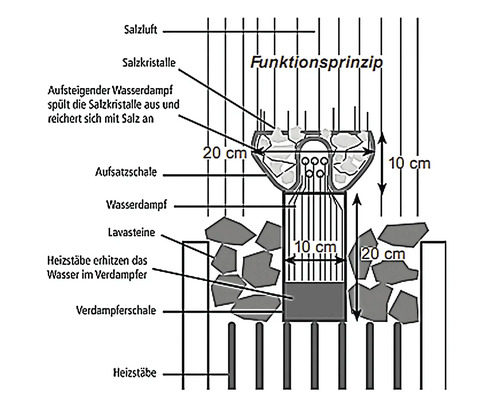 Salzluft

Funktionsprinzip

Salzkristalle

Aufsteigender Wasserdampf spült die Salzkristalle aus und reichert sich mit Salz an

20 cm

10 cm

Aufsatzschale

Wasserdampf

Lavasteine

10 cm

20 cm

Heizstäbe erhitzen das Wasser im Verdampfer

Verdampferschale

Heizstäbe