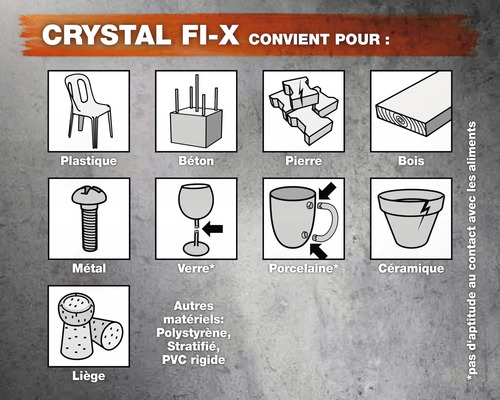 CRYSTAL FI-X CONVIENT POUR :

Plastique

Béton

Pierre

Bois

Métal

Verre*

Porcelaine*

Céramique

Liège

Autres matériels: Polystyrène, Stratifié, PVC rigide

*pas d'aptitude au contact avec les aliments