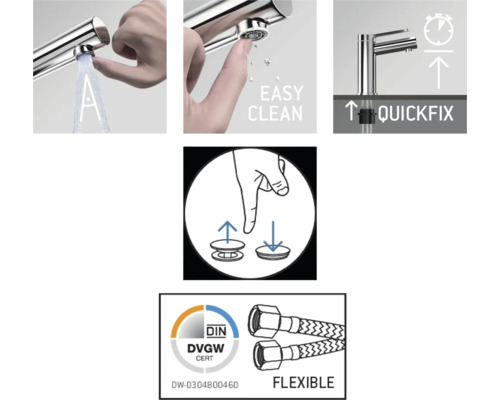 EASY CLEAN

QUICKFIX

DIN
DVGW
CERT
DW-0304B00460

FLEXIBLE