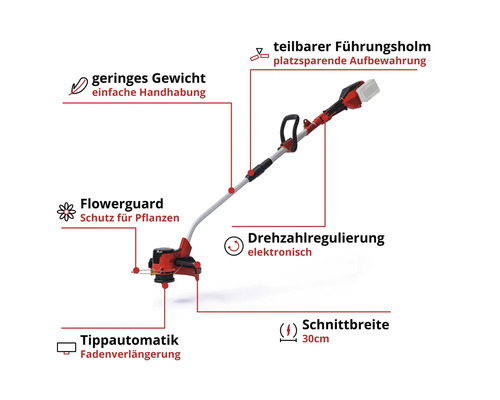 teilbarer Führungsholm
platzsparende Aufbewahrung

geringes Gewicht
einfache Handhabung

Flowerguard
Schutz für Pflanzen

Drehzahlregulierung
elektronisch

Schnittbreite
30cm

Tippautomatik
Fadenverlängerung