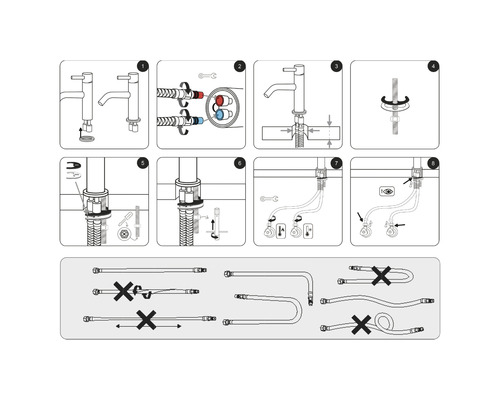 1

2

3

4

5

6

7

8