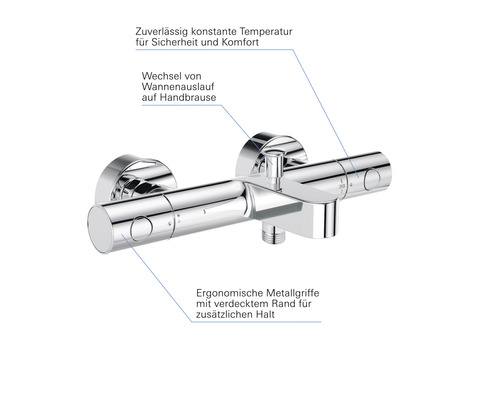 Zuverlässig konstante Temperatur für Sicherheit und Komfort

Wechsel von Wannenauslauf auf Handbrause

Ergonomische Metallgriffe mit verdecktem Rand für zusätzlichen Halt