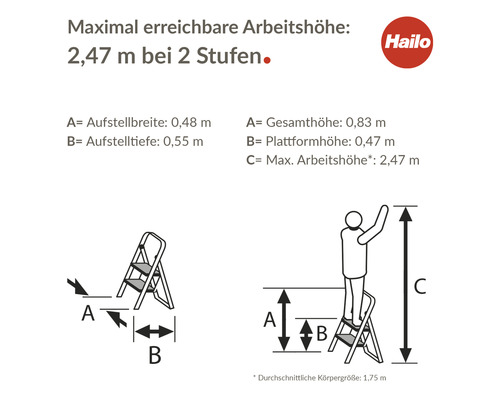 Maximal erreichbare Arbeitshöhe:
2,47 m bei 2 Stufen.

Hailo

A= Aufstellbreite: 0,48 m
B= Aufstelltiefe: 0,55 m

A= Gesamthöhe: 0,83 m
B= Plattformhöhe: 0,47 m
C= Max. Arbeitshöhe*: 2,47 m

A

B

A

B

C

* Durchschnittliche Körpergröße: 1,75 m