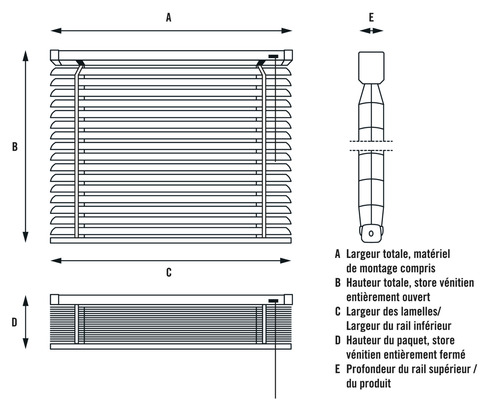 A

E

B

C

D

A Largeur totale, matériel de montage compris
B Hauteur totale, store vénitien entièrement ouvert
C Largeur des lamelles/ Largeur du rail inférieur
D Hauteur du paquet, store vénitien entièrement fermé
E Profondeur du rail supérieur / du produit