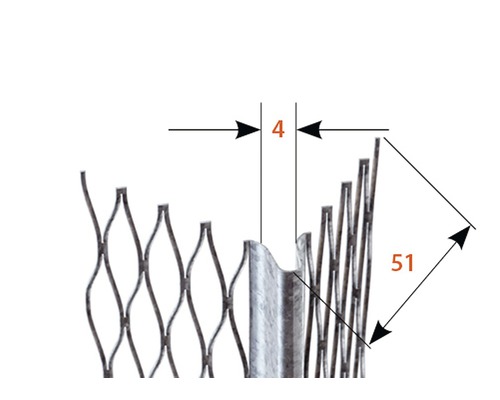 4

51