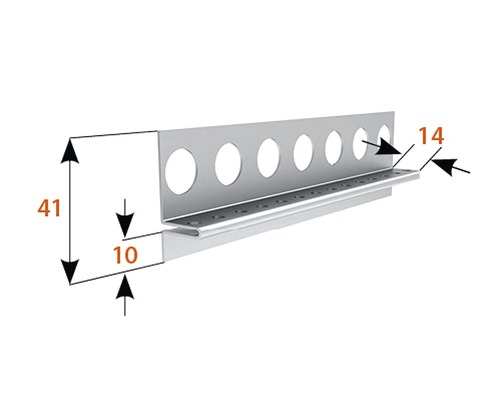 14

41

10