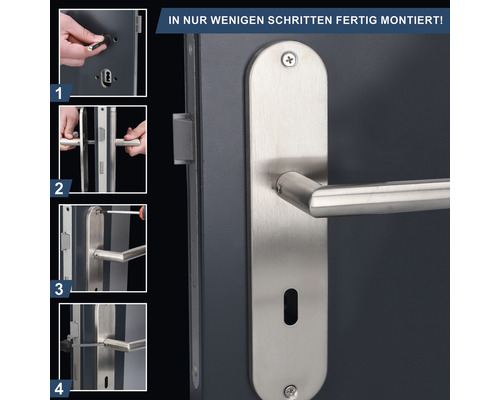 IN NUR WENIGEN SCHRITTEN FERTIG MONTIERT!

1

2

3

4