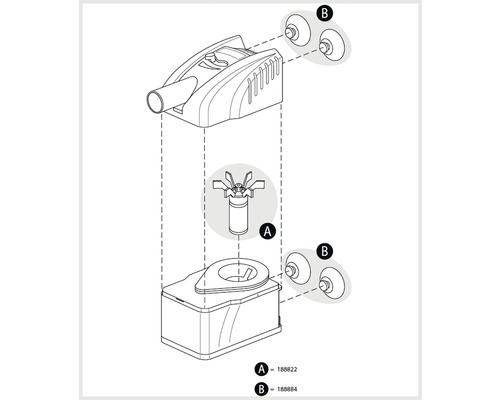 B

A

B

A = 188822

B = 188884