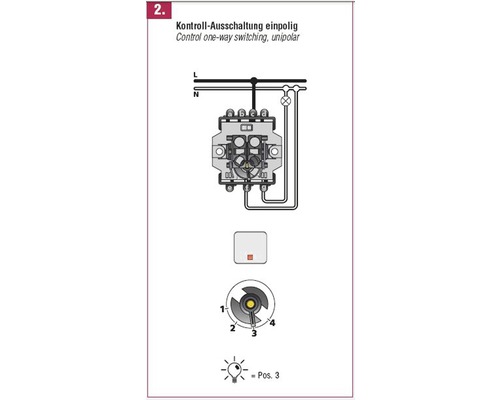 2.

Kontroll-Ausschaltung einpolig
Control one-way switching, unipolar

L
N

1
2
3
4

= Pos. 3