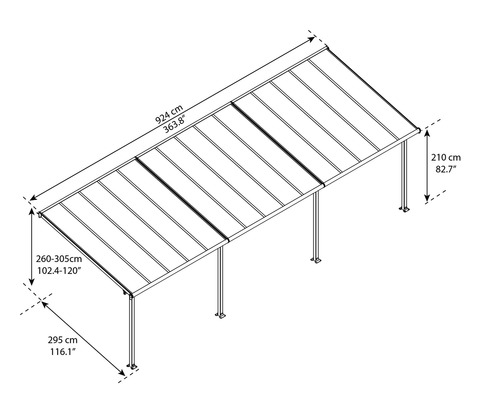 924 cm
363.8"

210 cm
82.7"

260-305cm
102.4-120"

295 cm
116.1"